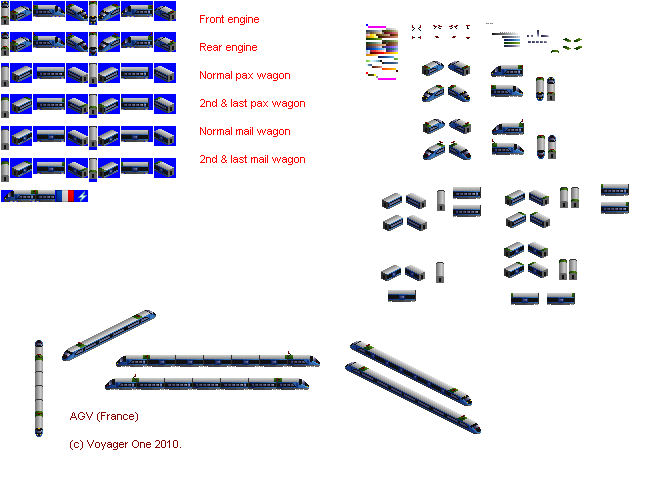 Front engine

Rear engine

Normal pax wagon

2nd & last pax wagon

Normal mail wagon

2nd & last mail wagon

AGV (France)

(c) Voyager One 2010.